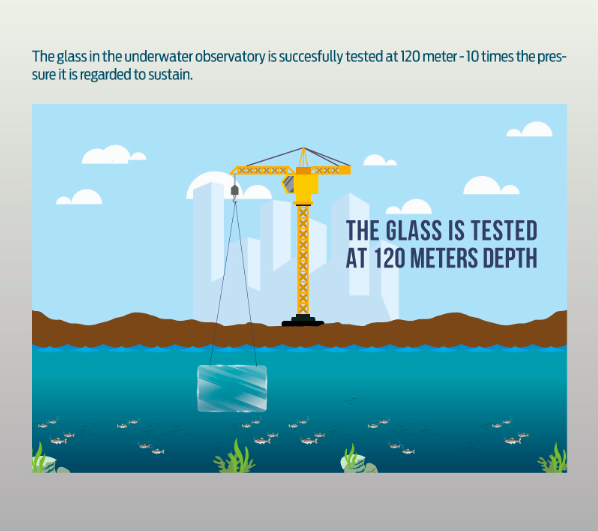 The glass in the underwater observatory is succesfully tested at 120 meter - 10 times the pressure it is regarded to sustain.

THE GLASS IS TESTED AT 120 METERS DEPTH